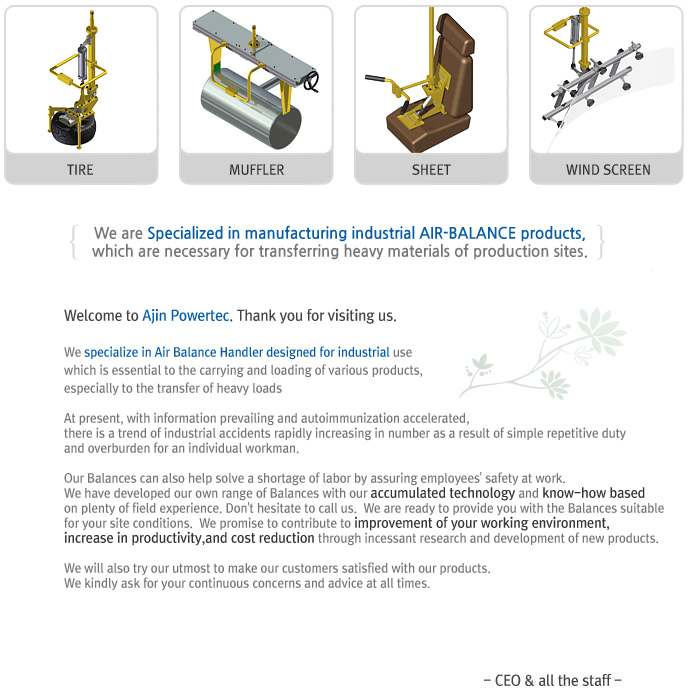 TIRE

MUFFLER

SHEET

WIND SCREEN

We are Specialized in manufacturing industrial AIR-BALANCE products, which are necessary for transferring heavy materials of production sites.

Welcome to Ajin Powertec. Thank you for visiting us.

We specialize in Air Balance Handler designed for industrial use which is essential to the carrying and loading of various products, especially to the transfer of heavy loads

At present, with information prevailing and autoimmunization accelerated, there is a trend of industrial accidents rapidly increasing in number as a result of simple repetitive duty and overburden for an individual workman.

Our Balances can also help solve a shortage of labor by assuring employees' safety at work. We have developed our own range of Balances with our accumulated technology and know-how based on plenty of field experience. Don't hesitate to call us. We are ready to provide you with the Balances suitable for your site conditions. We promise to contribute to improvement of your working environment, increase in productivity,and cost reduction through incessant research and development of new products.

We will also try our utmost to make our customers satisfied with our products. We kindly ask for your continuous concerns and advice at all times.

- CEO & all the staff -